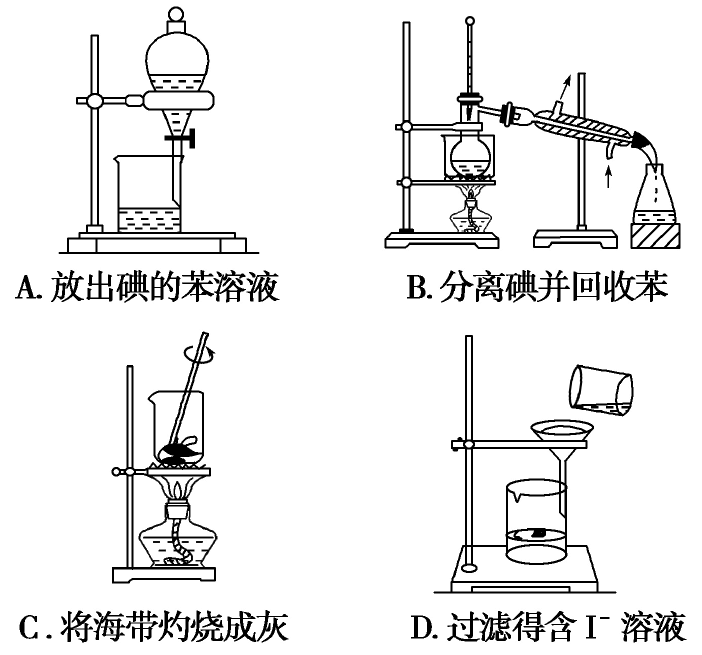 A. 放出碘的苯溶液

B. 分离碘并回收苯

C. 将海带灼烧成灰

D. 过滤得含 $I^-$ 溶液