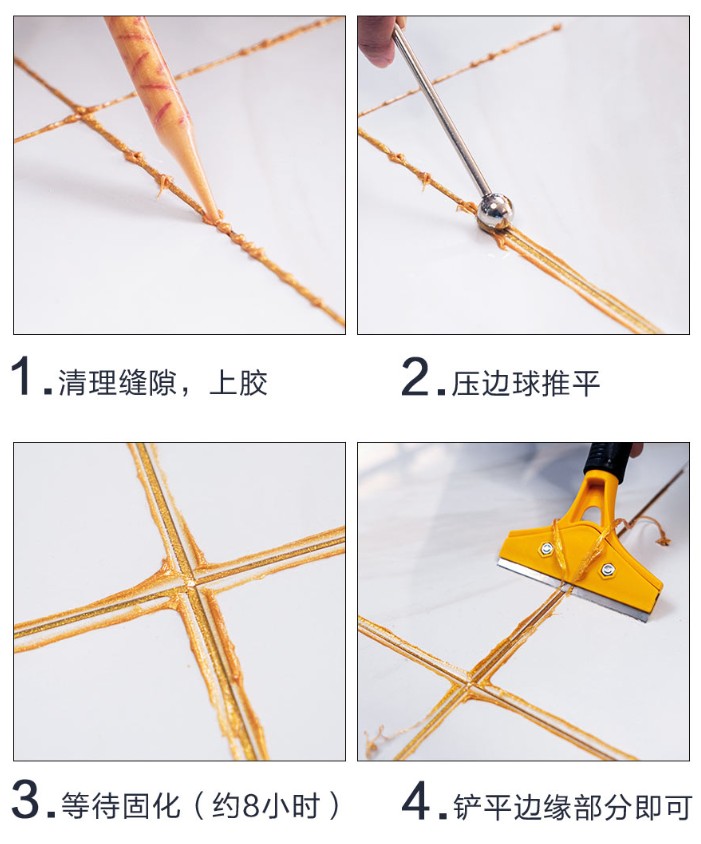 1. 清理缝隙，上胶

2. 压边球推平

3. 等待固化（约8小时）

4. 铲平边缘部分即可