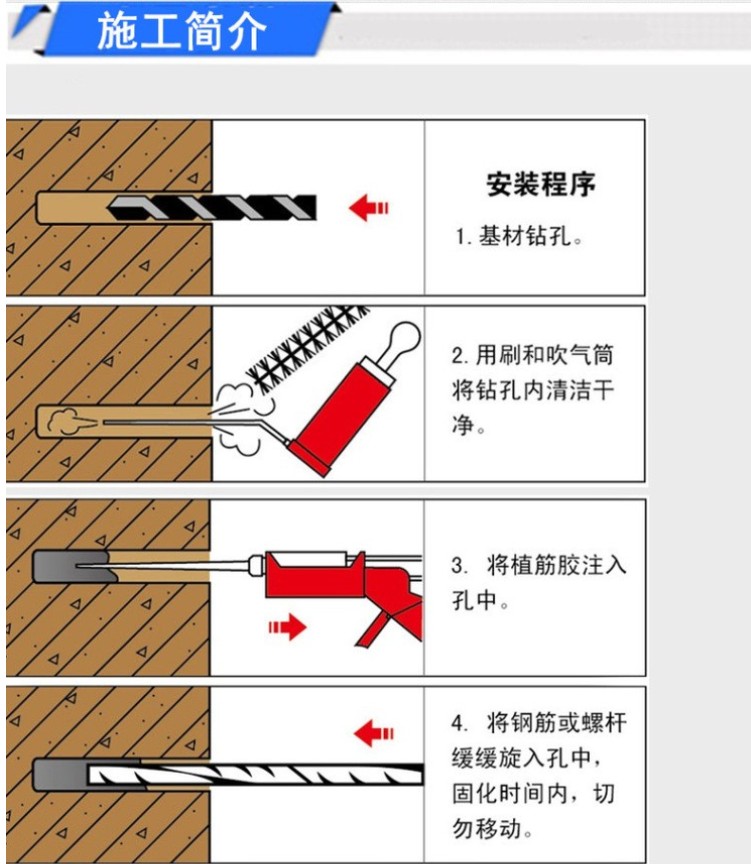 施工简介

安装程序

1. 基材钻孔。

2. 用刷和吹气筒将钻孔内清洁干净。

3. 将植筋胶注入孔中。

4. 将钢筋或螺杆缓缓旋入孔中，固化时间内，切勿移动。